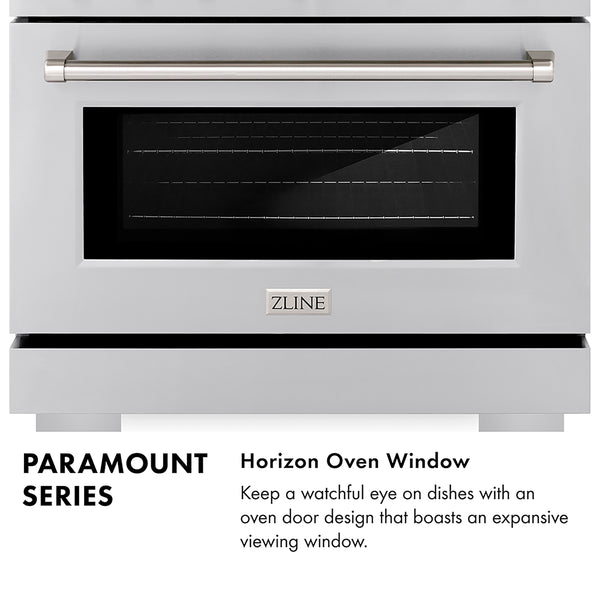 ZLINE

PARAMOUNT SERIES

Horizon Oven Window

Keep a watchful eye on dishes with an oven door design that boasts an expansive viewing window.