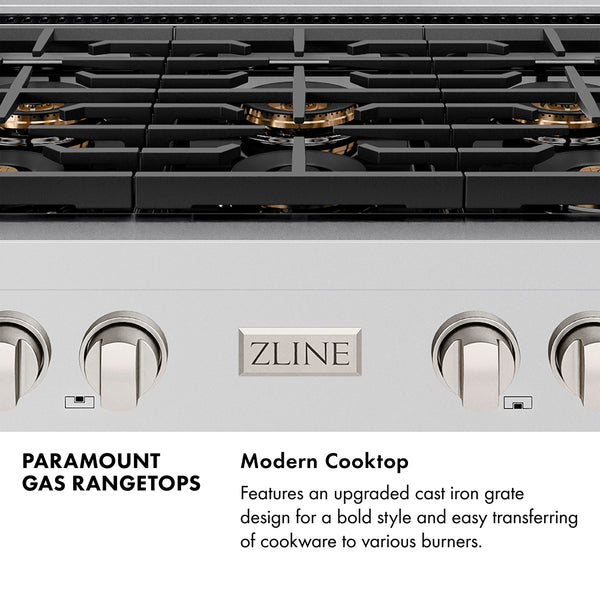 ZLINE

PARAMOUNT GAS RANGETOPS

Modern Cooktop

Features an upgraded cast iron grate design for a bold style and easy transferring of cookware to various burners.