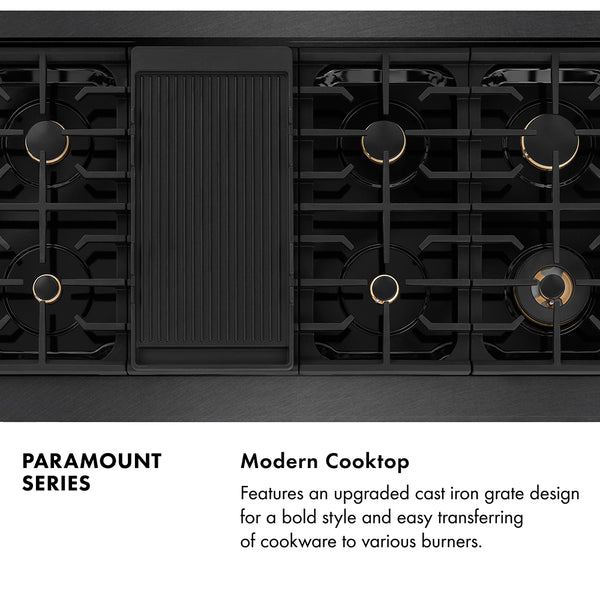 PARAMOUNT SERIES

Modern Cooktop

Features an upgraded cast iron grate design for a bold style and easy transferring of cookware to various burners.