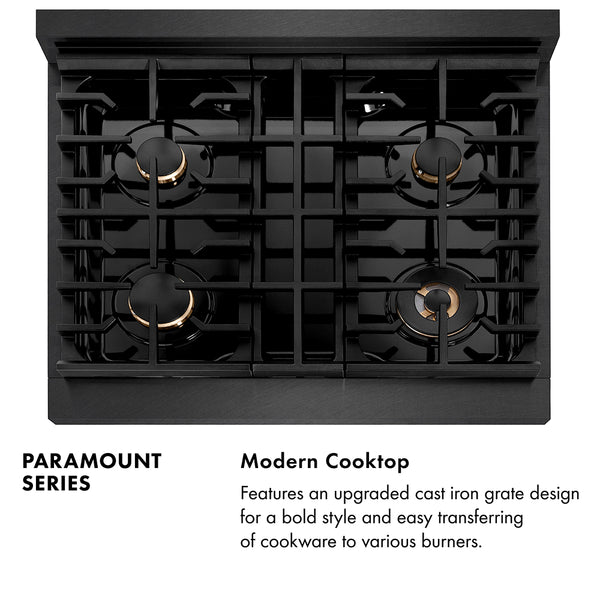 PARAMOUNT SERIES

Modern Cooktop

Features an upgraded cast iron grate design for a bold style and easy transferring of cookware to various burners.