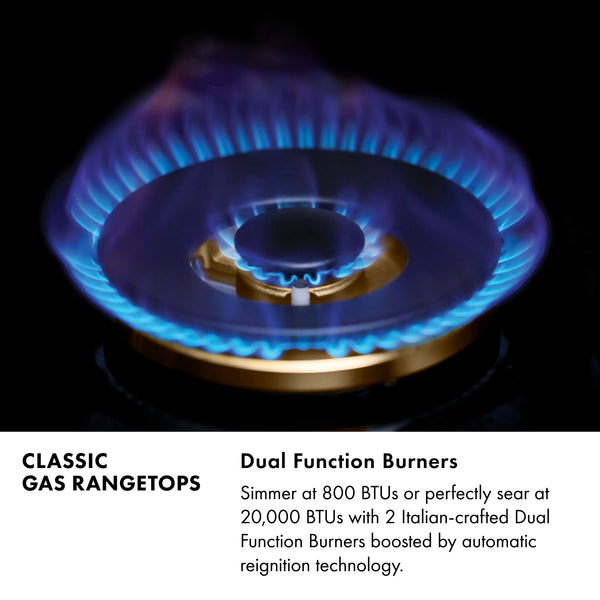 CLASSIC
GAS RANGETOPS

Dual Function Burners

Simmer at 800 BTUs or perfectly sear at 20,000 BTUs with 2 Italian-crafted Dual Function Burners boosted by automatic reignition technology.