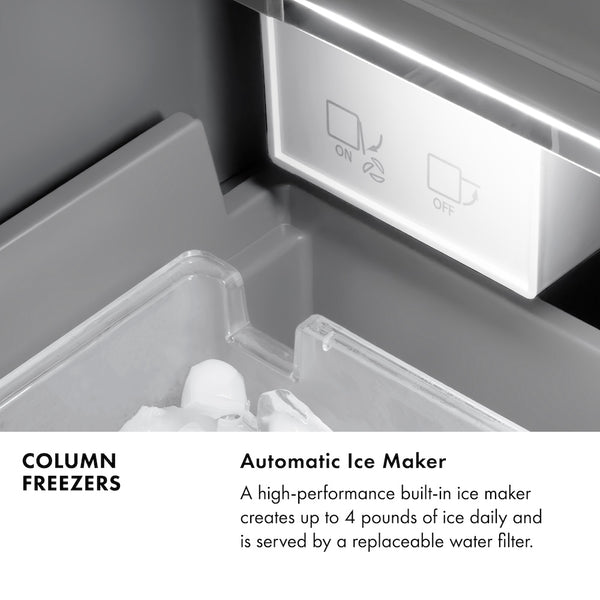 ON

OFF

COLUMN FREEZERS

Automatic Ice Maker

A high-performance built-in ice maker creates up to 4 pounds of ice daily and is served by a replaceable water filter.