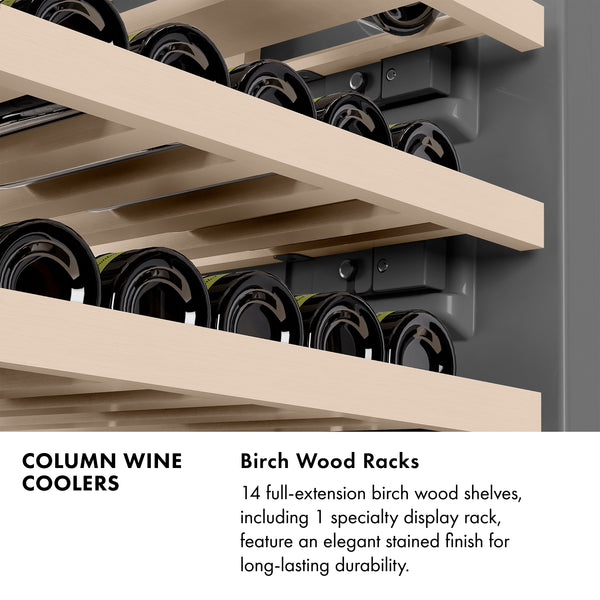 COLUMN WINE COOLERS

Birch Wood Racks

14 full-extension birch wood shelves, including 1 specialty display rack, feature an elegant stained finish for long-lasting durability.